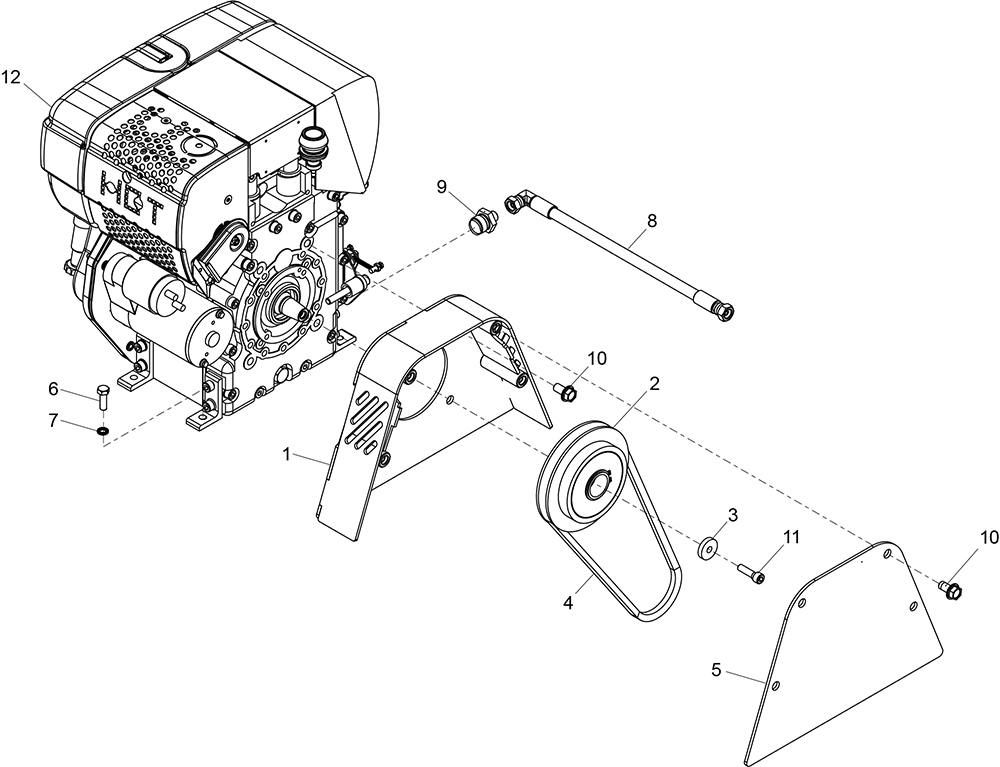 12
HGT
9
8
10
2
6
7
1
3
11
10
4
5